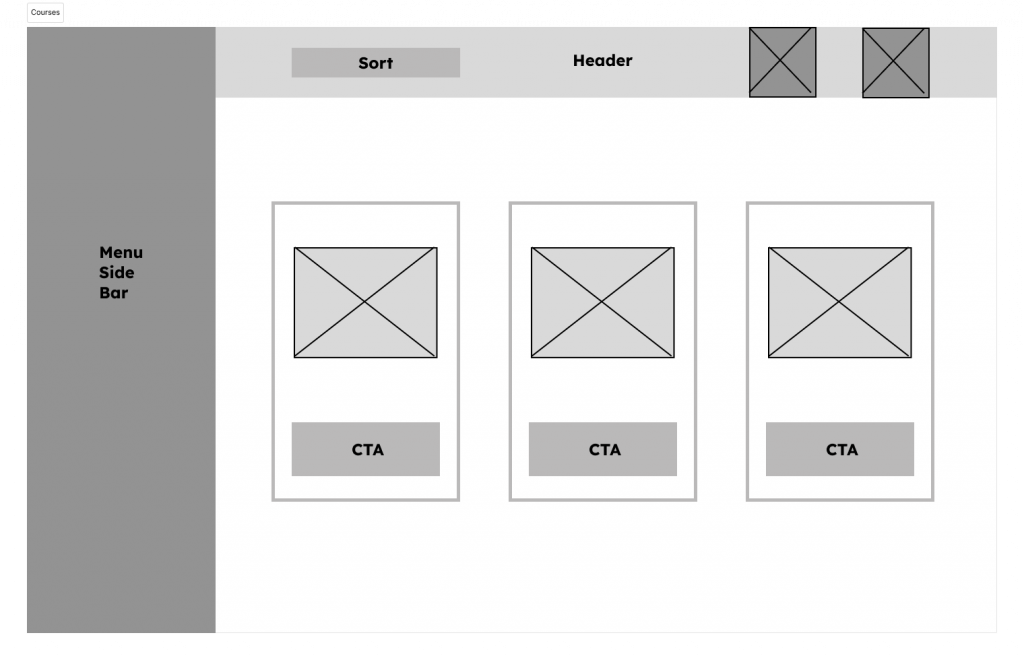 Courses

Sort

Header

Menu
Side
Bar

CTA

CTA

CTA